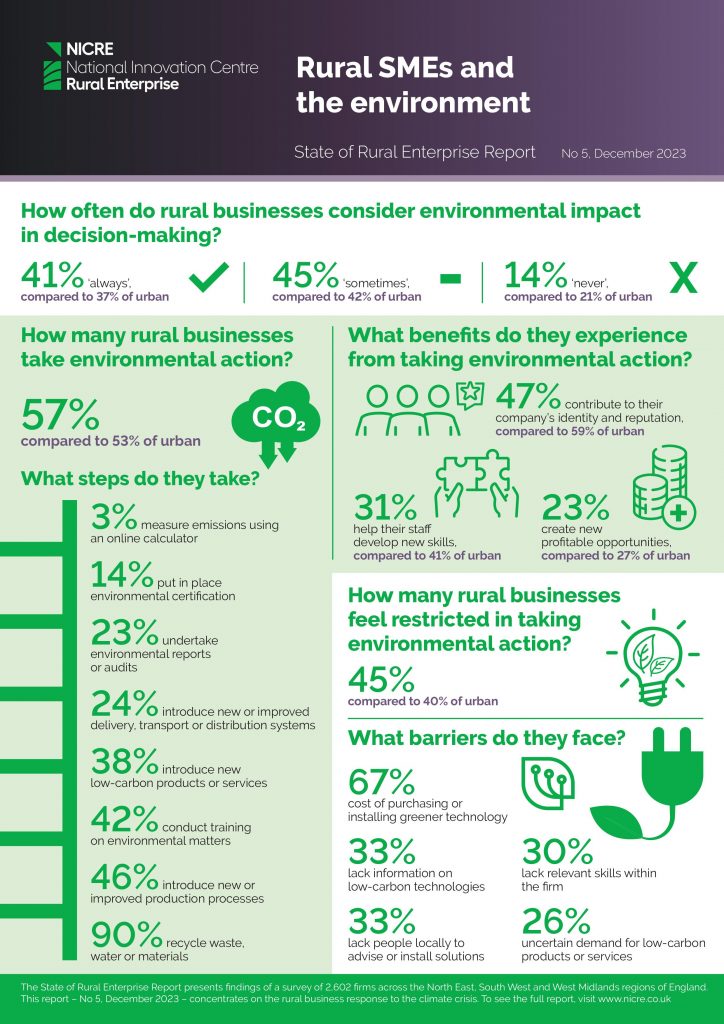 NICRE
National Innovation Centre
Rural Enterprise

Rural SMEs and the environment

State of Rural Enterprise Report No 5, December 2023

How often do rural businesses consider environmental impact in decision-making?

41% 'always', compared to 37% of urban

45% 'sometimes', compared to 42% of urban

14% 'never', compared to 21% of urban

How many rural businesses take environmental action?

57% compared to 53% of urban

$CO_2$

What steps do they take?

3% measure emissions using an online calculator

14% put in place environmental certification

23% undertake environmental reports or audits

24% introduce new or improved delivery, transport or distribution systems

38% introduce new low-carbon products or services

42% conduct training on environmental matters

46% introduce new or improved production processes

90% recycle waste, water or materials

What benefits do they experience from taking environmental action?

47% contribute to their company's identity and reputation, compared to 59% of urban

31% help their staff develop new skills, compared to 41% of urban

23% create new profitable opportunities, compared to 27% of urban

How many rural businesses feel restricted in taking environmental action?

45% compared to 40% of urban

What barriers do they face?

67% cost of purchasing or installing greener technology

33% lack information on low-carbon technologies

30% lack relevant skills within the firm

33% lack people locally to advise or install solutions

26% uncertain demand for low-carbon products or services

The State of Rural Enterprise Report presents findings of a survey of 2,602 firms across the North East, South West and West Midlands regions of England. This report – No 5, December 2023 – concentrates on the rural business response to the climate crisis. To see the full report, visit www.nicre.co.uk